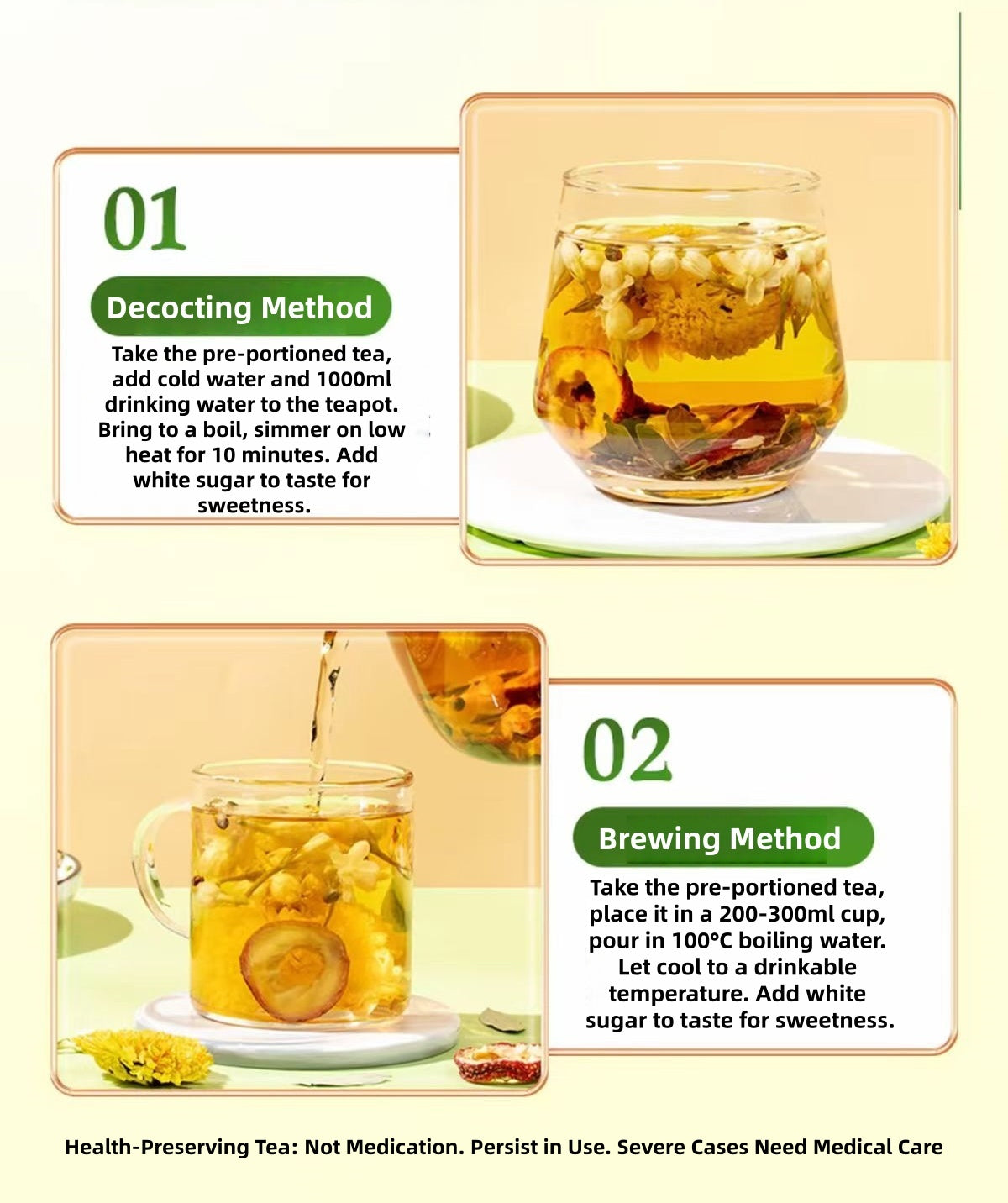 01

Decocting Method

Take the pre-portioned tea, add cold water and 1000ml drinking water to the teapot. Bring to a boil, simmer on low heat for 10 minutes. Add white sugar to taste for sweetness.

02

Brewing Method

Take the pre-portioned tea, place it in a 200-300ml cup, pour in 100°C boiling water. Let cool to a drinkable temperature. Add white sugar to taste for sweetness.

Health-Preserving Tea: Not Medication. Persist in Use. Severe Cases Need Medical Care