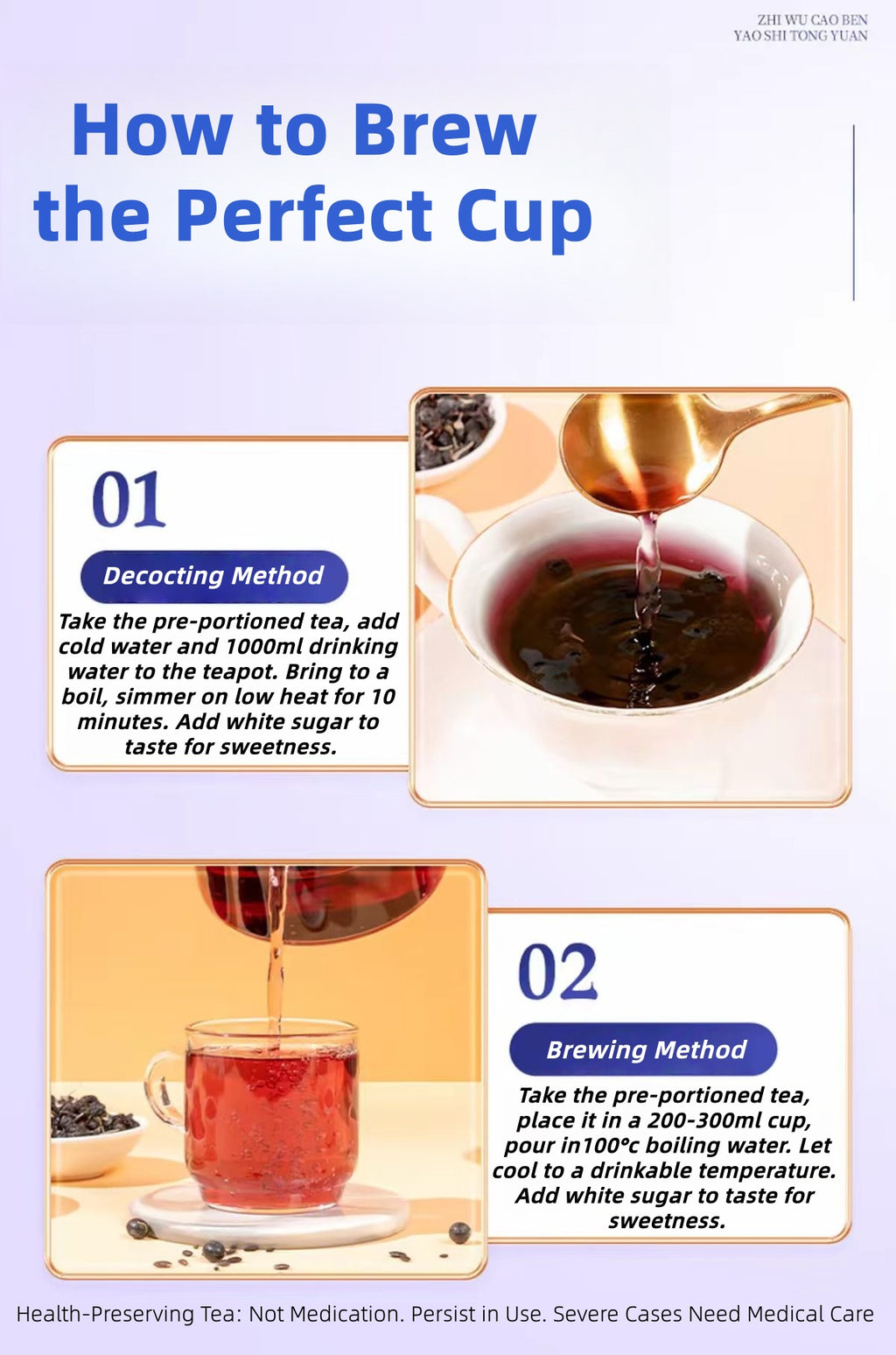 ZHI WU CAO BEN
YAO SHI TONG YUAN

How to Brew the Perfect Cup

01

Decocting Method

Take the pre-portioned tea, add cold water and 1000ml drinking water to the teapot. Bring to a boil, simmer on low heat for 10 minutes. Add white sugar to taste for sweetness.

02

Brewing Method

Take the pre-portioned tea, place it in a 200-300ml cup, pour in100°c boiling water. Let cool to a drinkable temperature. Add white sugar to taste for sweetness.

Health-Preserving Tea: Not Medication. Persist in Use. Severe Cases Need Medical Care