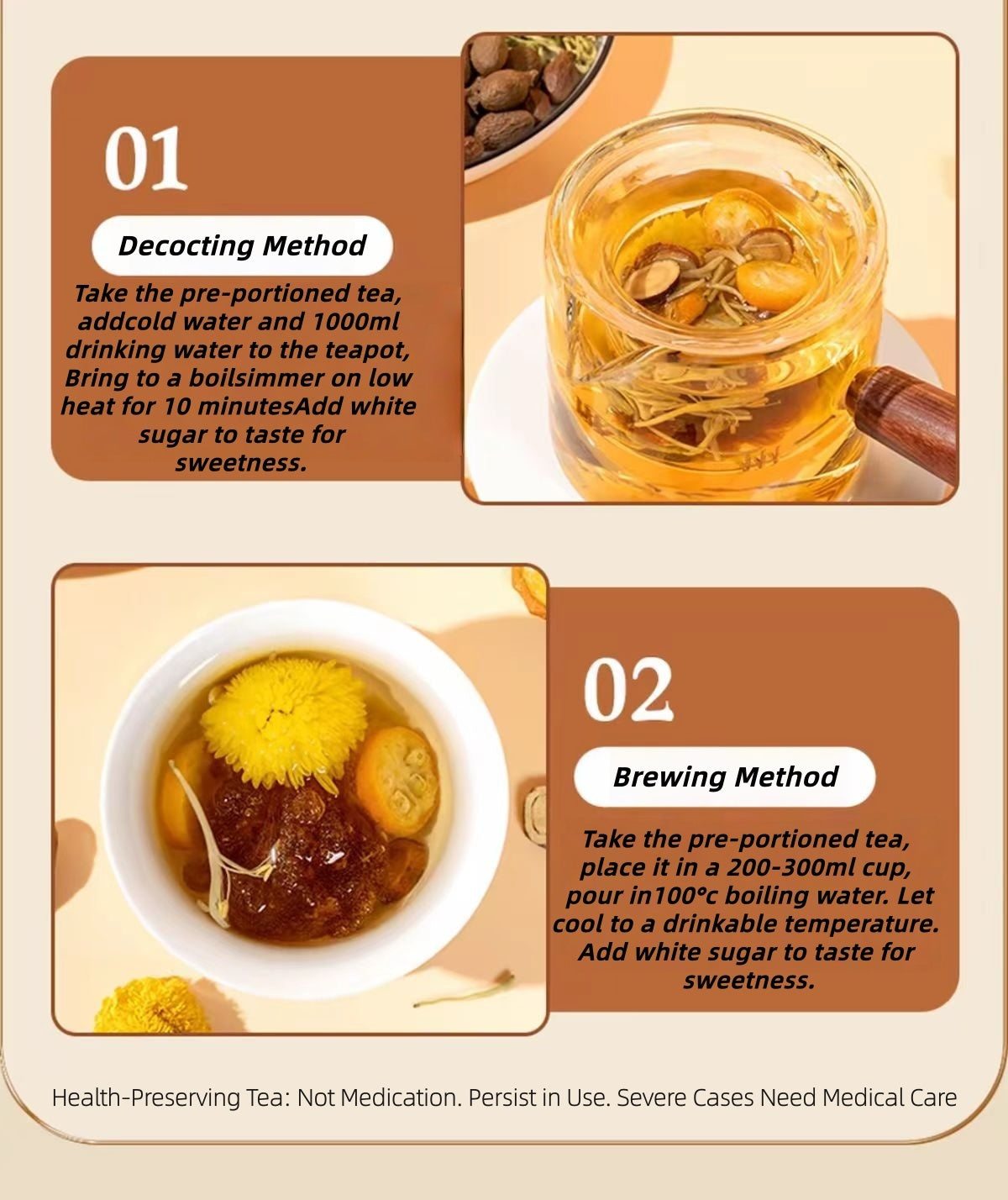 01

Decocting Method

Take the pre-portioned tea, addcold water and 1000ml drinking water to the teapot, Bring to a boilsimmer on low heat for 10 minutesAdd white sugar to taste for sweetness.

02

Brewing Method

Take the pre-portioned tea, place it in a 200-300ml cup, pour in100°c boiling water. Let cool to a drinkable temperature. Add white sugar to taste for sweetness.

Health-Preserving Tea: Not Medication. Persist in Use. Severe Cases Need Medical Care