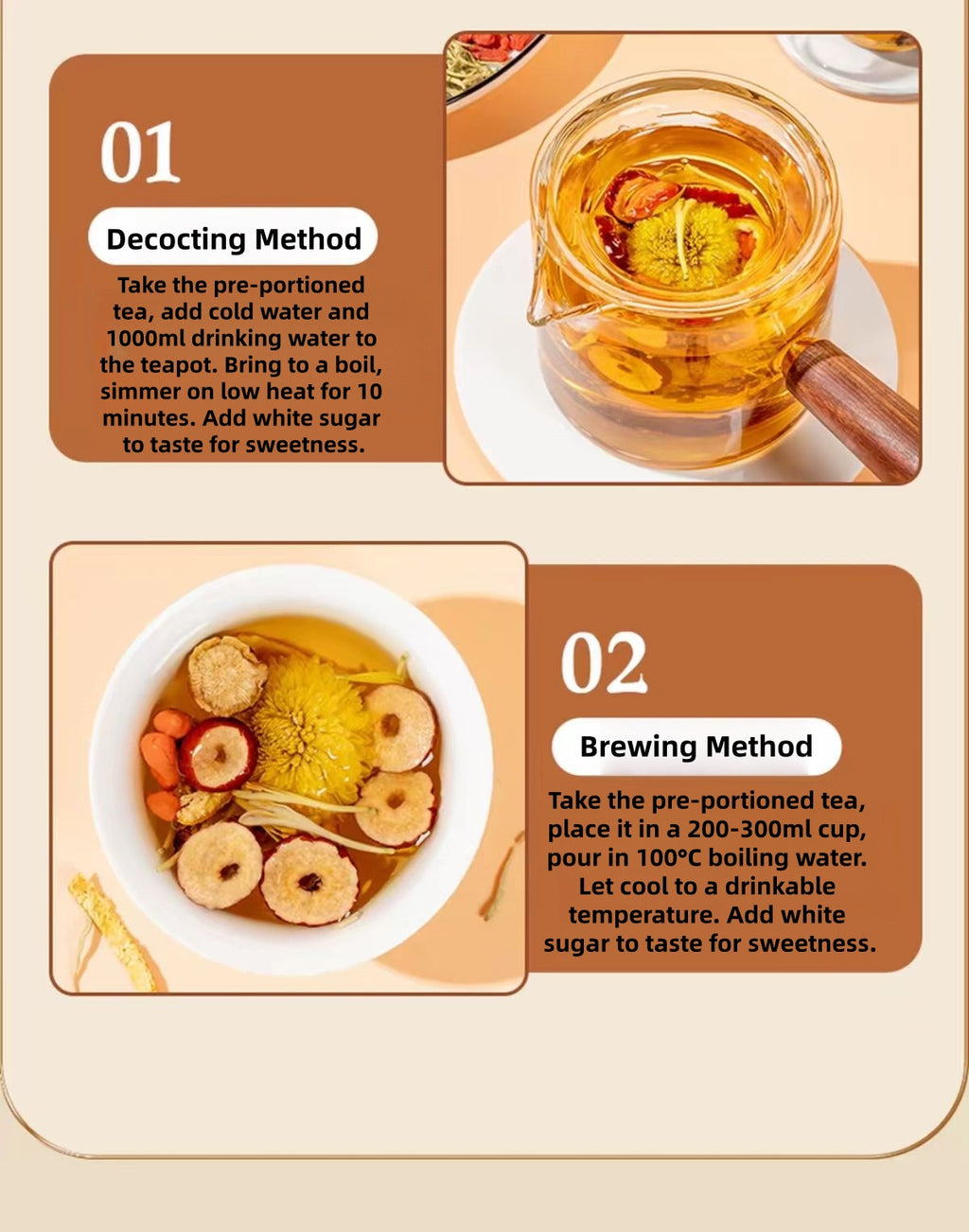 01

Decocting Method

Take the pre-portioned tea, add cold water and 1000ml drinking water to the teapot. Bring to a boil, simmer on low heat for 10 minutes. Add white sugar to taste for sweetness.

02

Brewing Method

Take the pre-portioned tea, place it in a 200-300ml cup, pour in 100°C boiling water. Let cool to a drinkable temperature. Add white sugar to taste for sweetness.